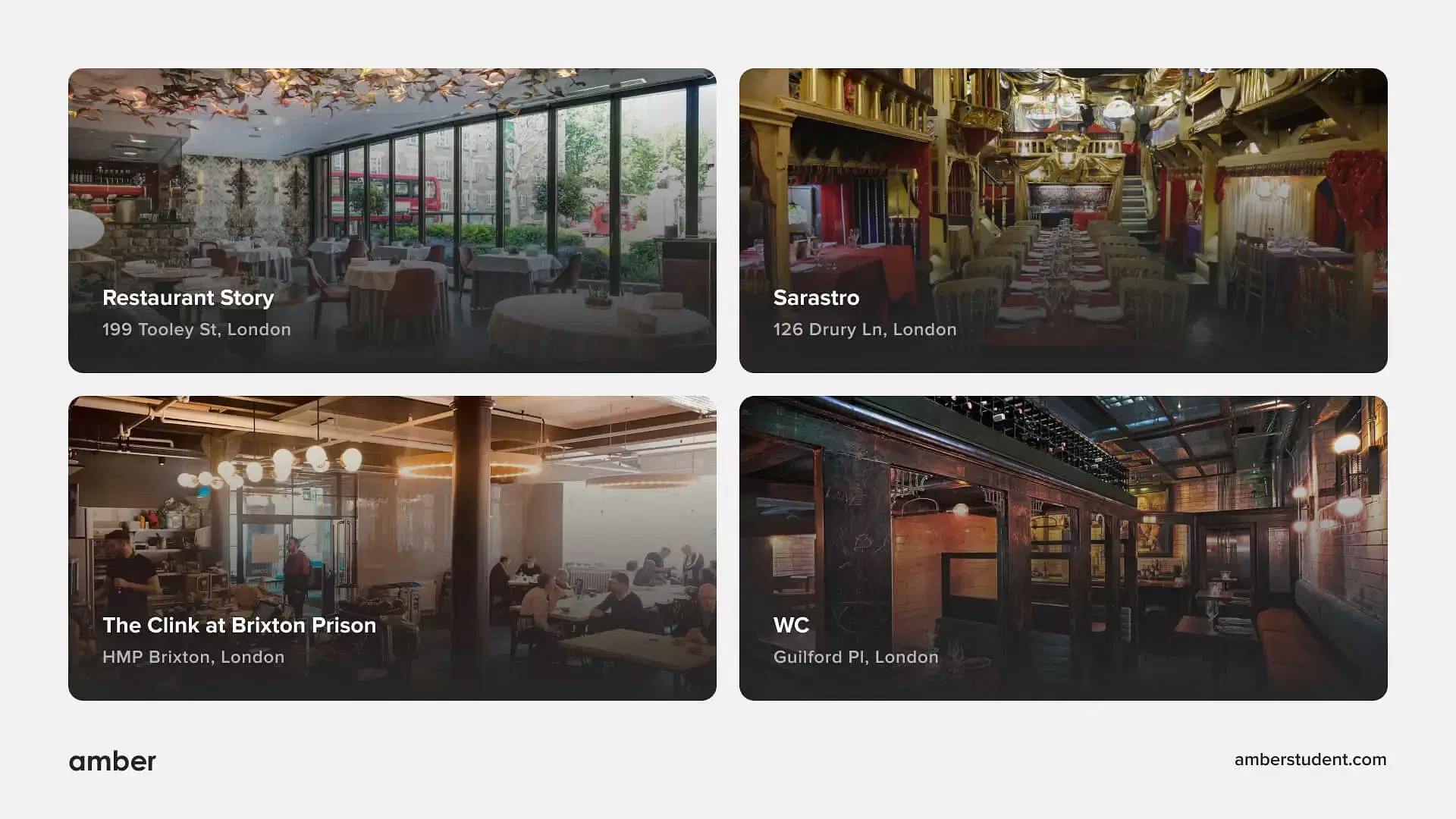 Restaurant Story
199 Tooley St, London

Sarastro
126 Drury Ln, London

The Clink at Brixton Prison
HMP Brixton, London

WC
Guilford Pl, London

amber

amberstudent.com